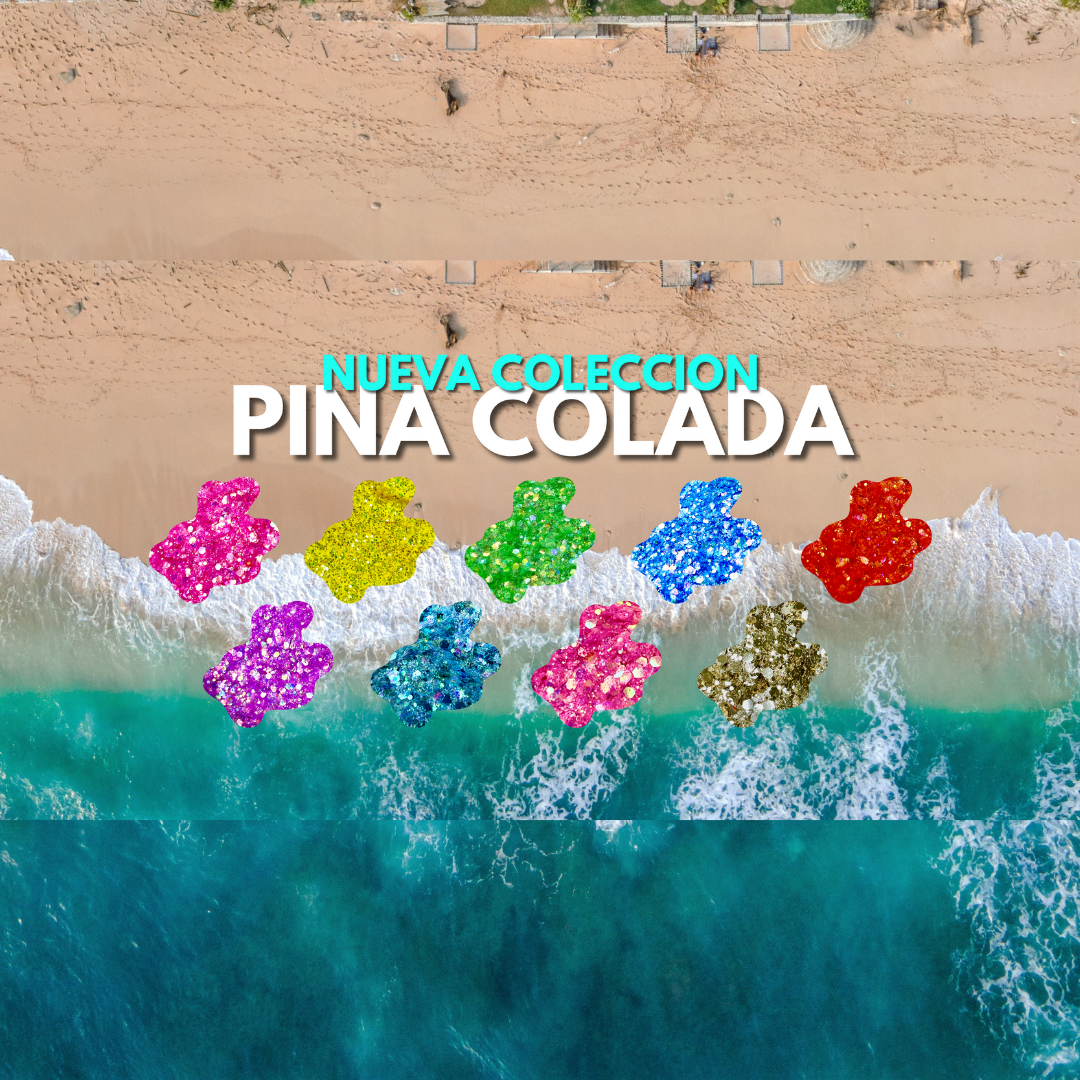 NUEVA COLECCION
PINA COLADA