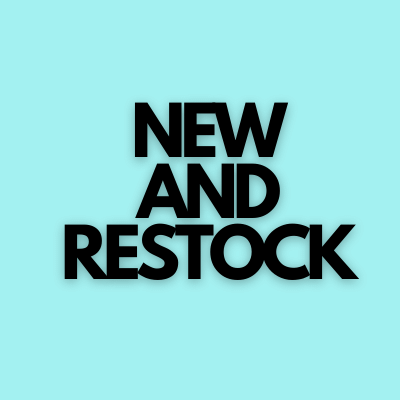 NEW
AND
RESTOCK